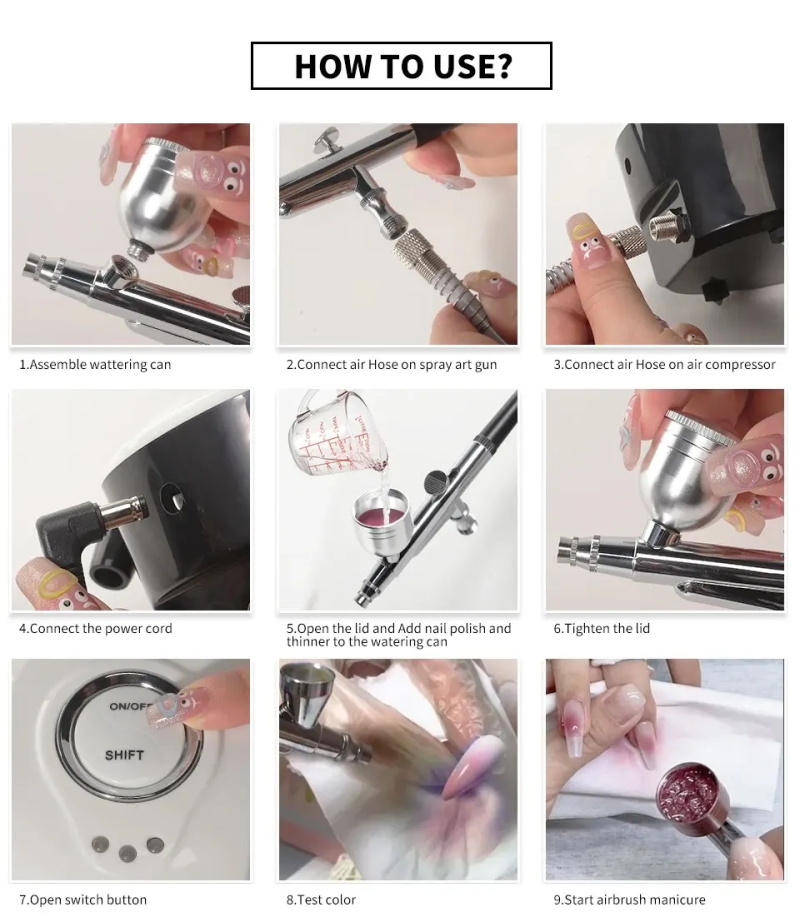 HOW TO USE?

1.Assemble wattering can

2.Connect air Hose on spray art gun

3.Connect air Hose on air compressor

4.Connect the power cord

5.Open the lid and Add nail polish and thinner to the watering can

6.Tighten the lid

ON/OFF

SHIFT

7.Open switch button

8.Test color

9.Start airbrush manicure