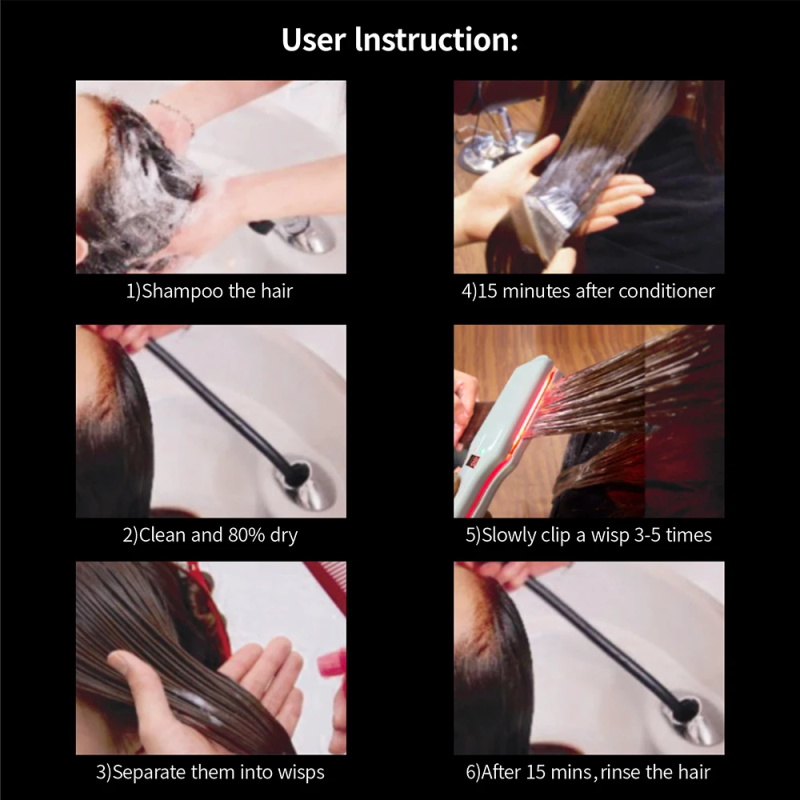 User Instruction:

1)Shampoo the hair

2)Clean and 80% dry

3)Separate them into wisps

4)15 minutes after conditioner

5)Slowly clip a wisp 3-5 times

6)After 15 mins, rinse the hair