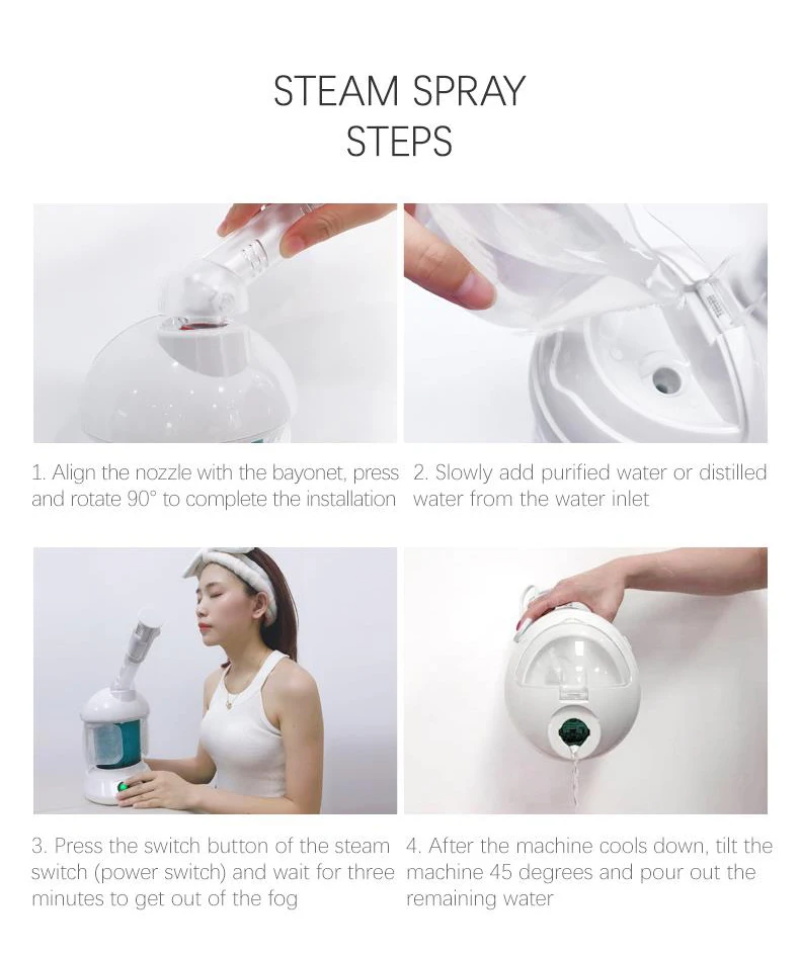 STEAM SPRAY
STEPS

1. Align the nozzle with the bayonet, press and rotate 90° to complete the installation

2. Slowly add purified water or distilled water from the water inlet

3. Press the switch button of the steam switch (power switch) and wait for three minutes to get out of the fog

4. After the machine cools down, tilt the machine 45 degrees and pour out the remaining water