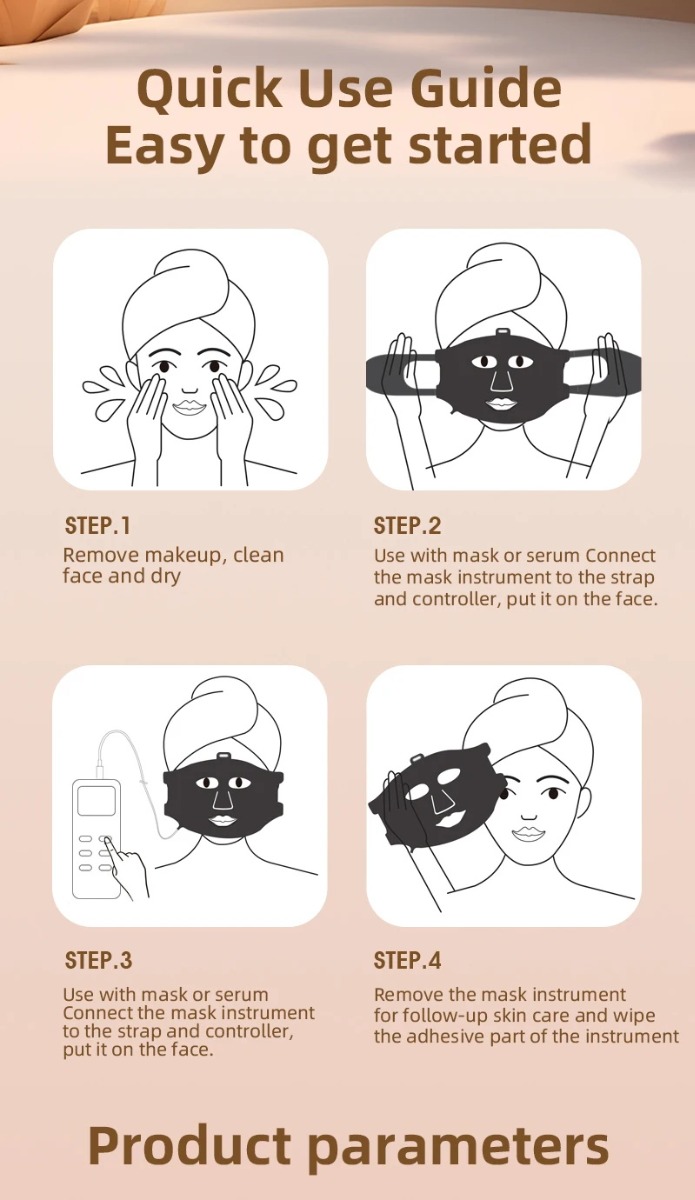 Quick Use Guide
Easy to get started

STEP.1
Remove makeup, clean face and dry

STEP.2
Use with mask or serum Connect the mask instrument to the strap and controller, put it on the face.

STEP.3
Use with mask or serum Connect the mask instrument to the strap and controller, put it on the face.

STEP.4
Remove the mask instrument for follow-up skin care and wipe the adhesive part of the instrument

Product parameters