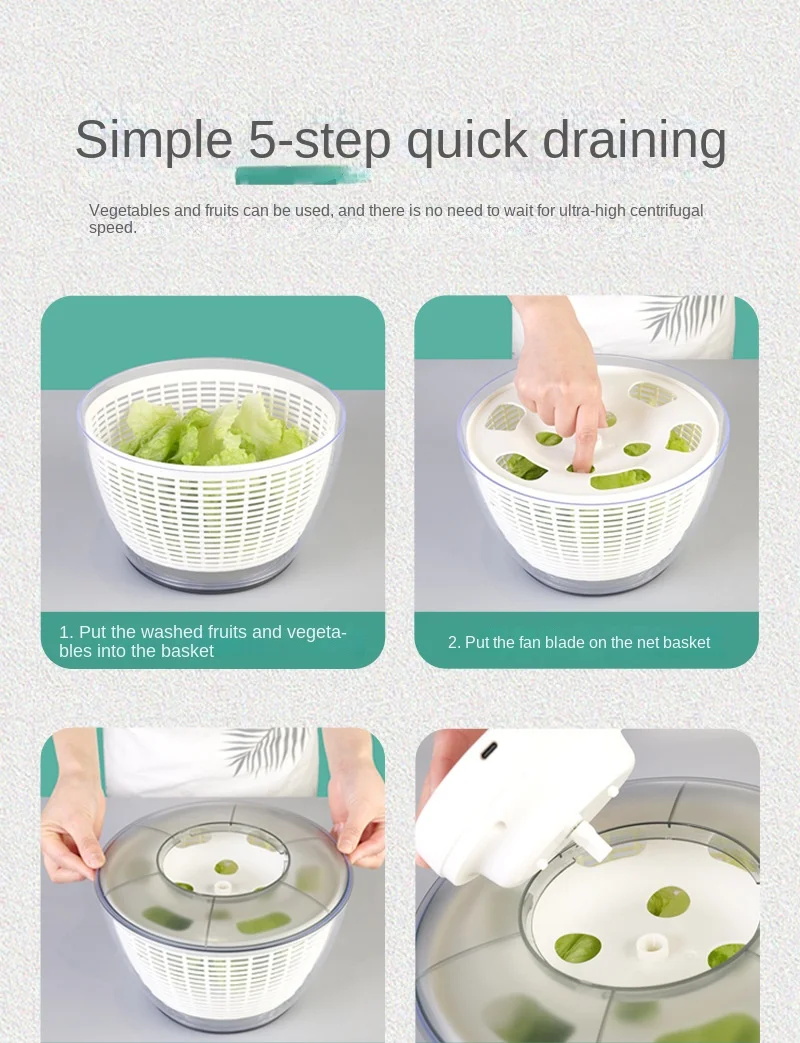 Simple 5-step quick draining

Vegetables and fruits can be used, and there is no need to wait for ultra-high centrifugal speed.

1. Put the washed fruits and vegetables into the basket

2. Put the fan blade on the net basket