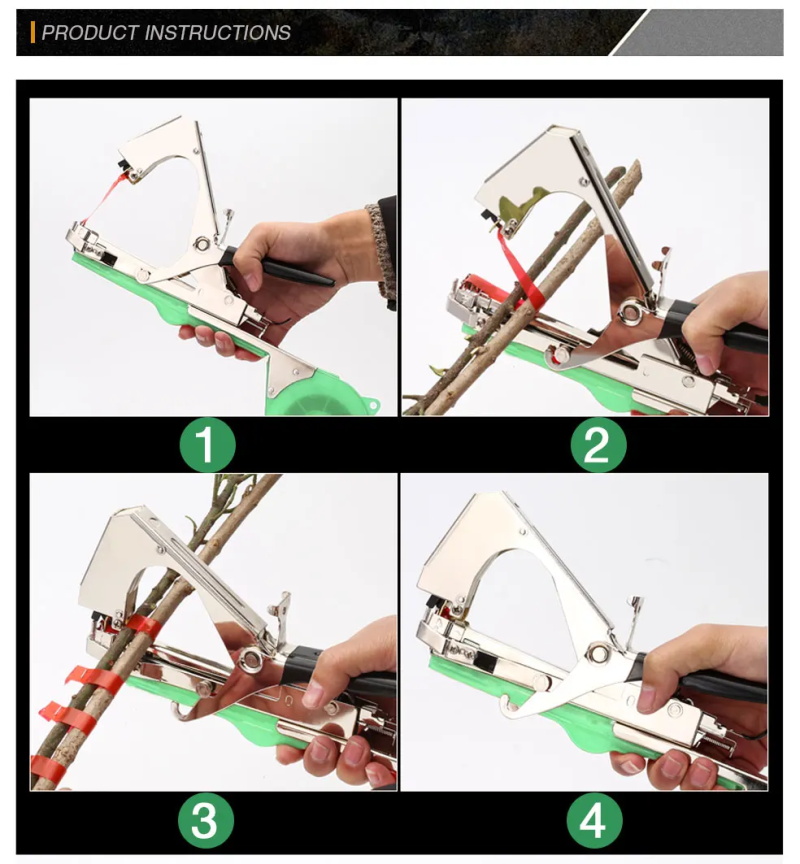 PRODUCT INSTRUCTIONS

1

2

3

4