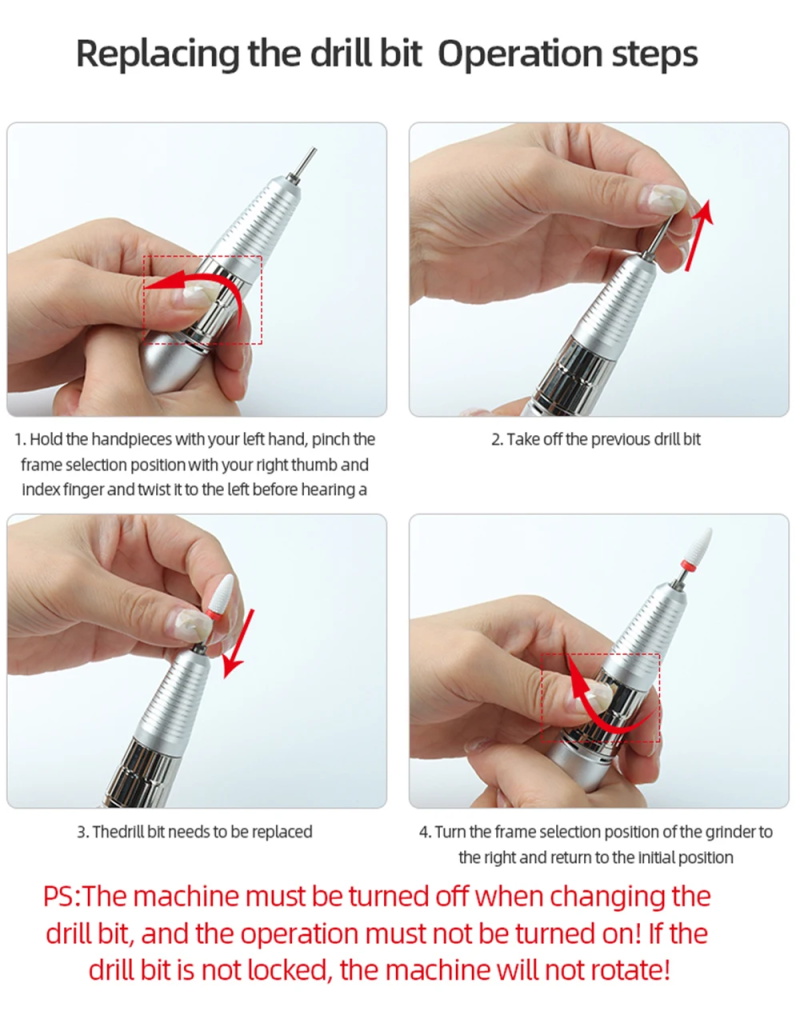 Replacing the drill bit Operation steps

1. Hold the handpieces with your left hand, pinch the frame selection position with your right thumb and index finger and twist it to the left before hearing a

2. Take off the previous drill bit

3. Thedrill bit needs to be replaced

4. Turn the frame selection position of the grinder to the right and return to the initial position

PS:The machine must be turned off when changing the drill bit, and the operation must not be turned on! If the drill bit is not locked, the machine will not rotate!