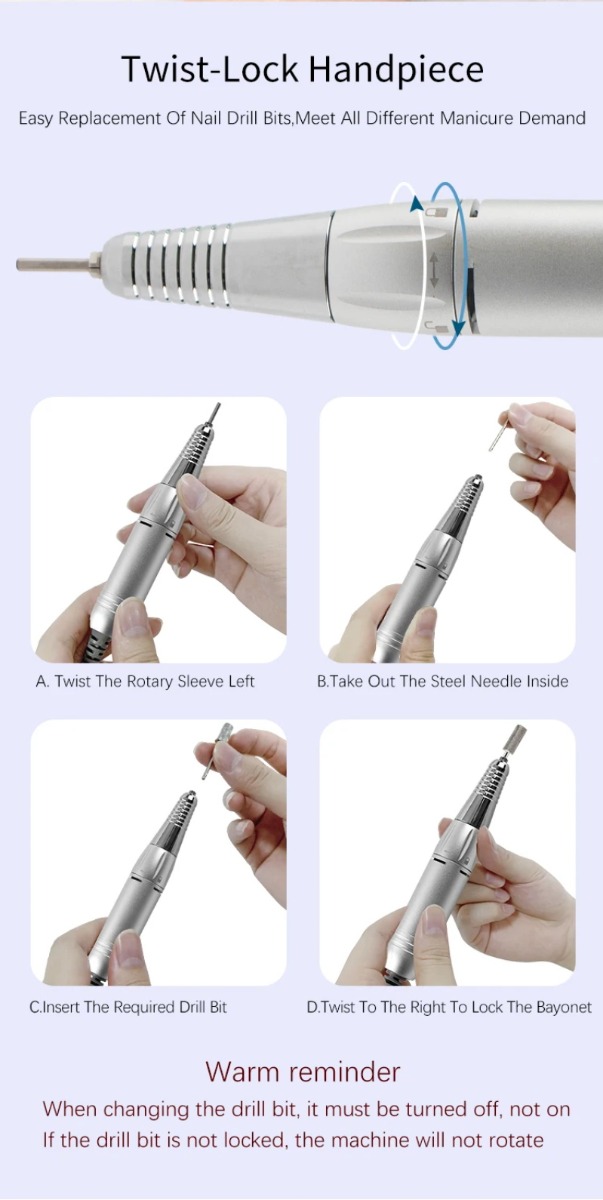 Twist-Lock Handpiece

Easy Replacement Of Nail Drill Bits,Meet All Different Manicure Demand

A. Twist The Rotary Sleeve Left

B.Take Out The Steel Needle Inside

C.Insert The Required Drill Bit

D.Twist To The Right To Lock The Bayonet

Warm reminder

When changing the drill bit, it must be turned off, not on
If the drill bit is not locked, the machine will not rotate