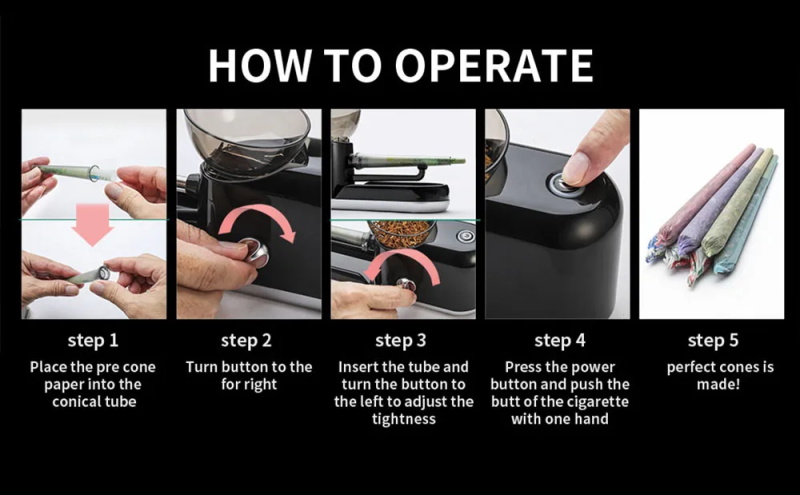 HOW TO OPERATE

step 1
Place the pre cone paper into the conical tube

step 2
Turn button to the for right

step 3
Insert the tube and turn the button to the left to adjust the tightness

step 4
Press the power button and push the butt of the cigarette with one hand

step 5
perfect cones is made!