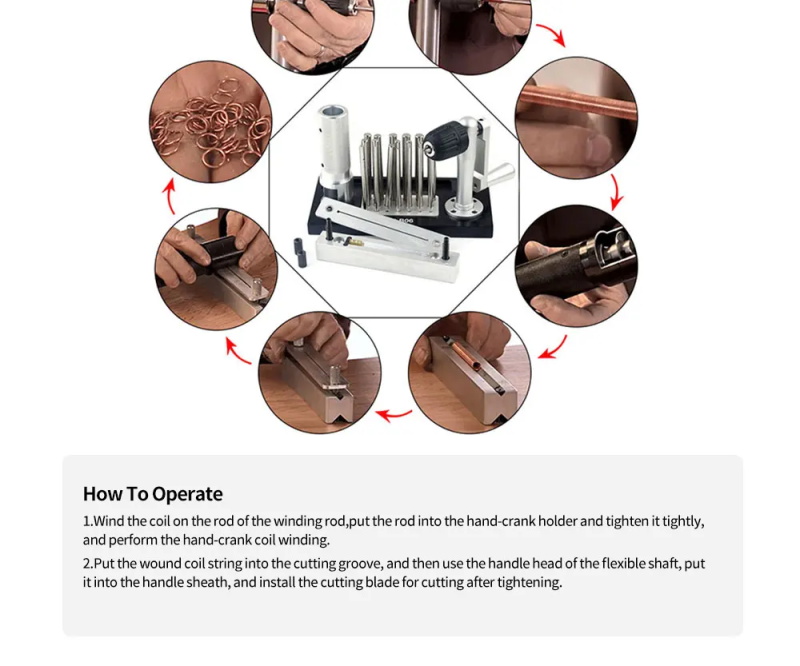 How To Operate

1.Wind the coil on the rod of the winding rod,put the rod into the hand-crank holder and tighten it tightly, and perform the hand-crank coil winding.

2.Put the wound coil string into the cutting groove, and then use the handle head of the flexible shaft, put it into the handle sheath, and install the cutting blade for cutting after tightening.