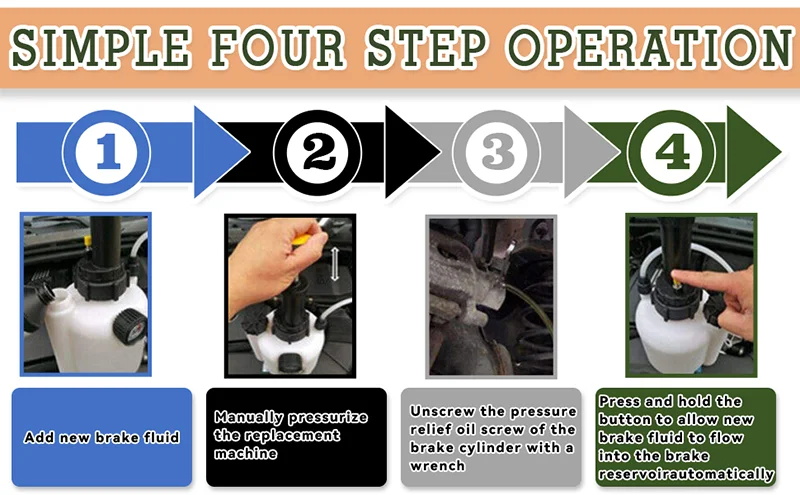 SIMPLE FOUR STEP OPERATION

1

2

3

4

Add new brake fluid

Manually pressurize the replacement machine

Unscrew the pressure relief oil screw of the brake cylinder with a wrench

Press and hold the button to allow new brake fluid to flow into the brake reservoirautomatically