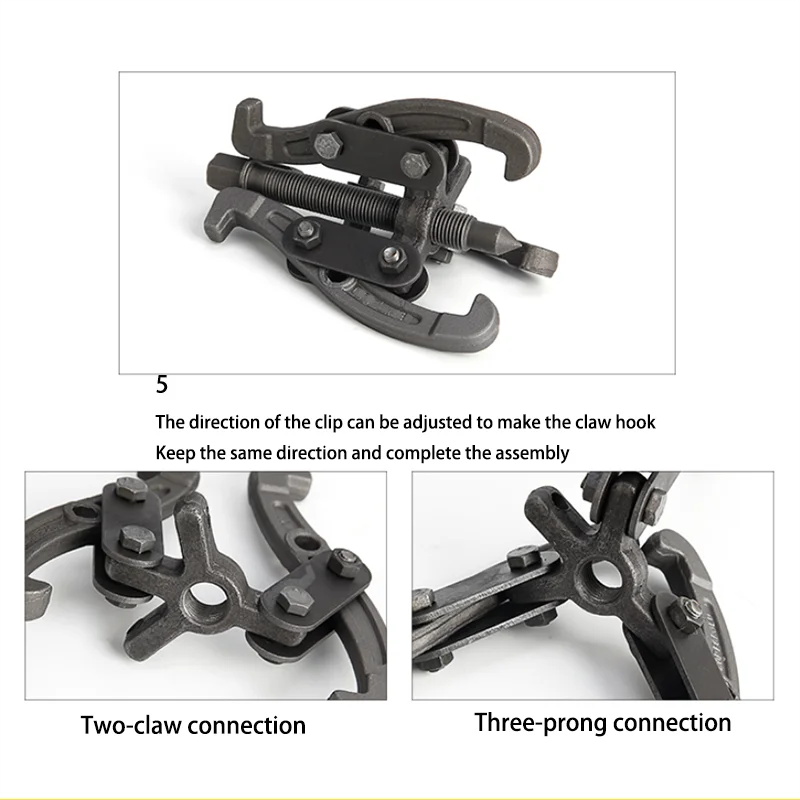 5

The direction of the clip can be adjusted to make the claw hook
Keep the same direction and complete the assembly

Two-claw connection

Three-prong connection