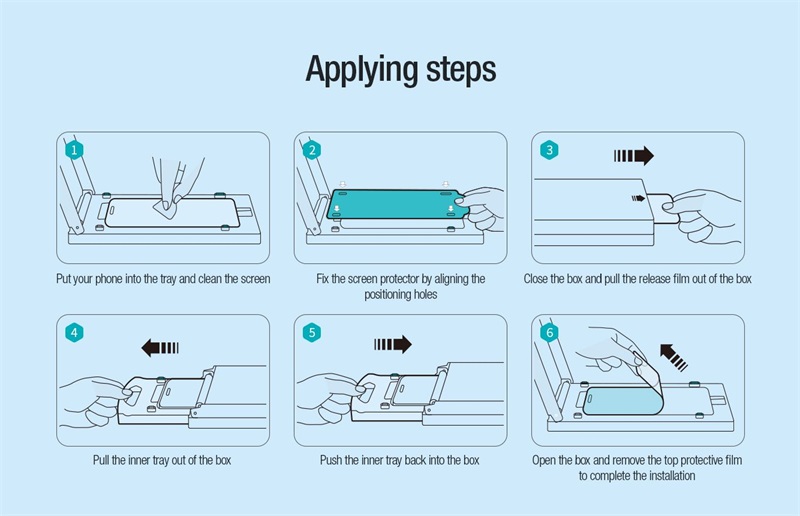 Applying steps

1

Put your phone into the tray and clean the screen

2

Fix the screen protector by aligning the positioning holes

3

Close the box and pull the release film out of the box

4

Pull the inner tray out of the box

5

Push the inner tray back into the box

6

Open the box and remove the top protective film to complete the installation