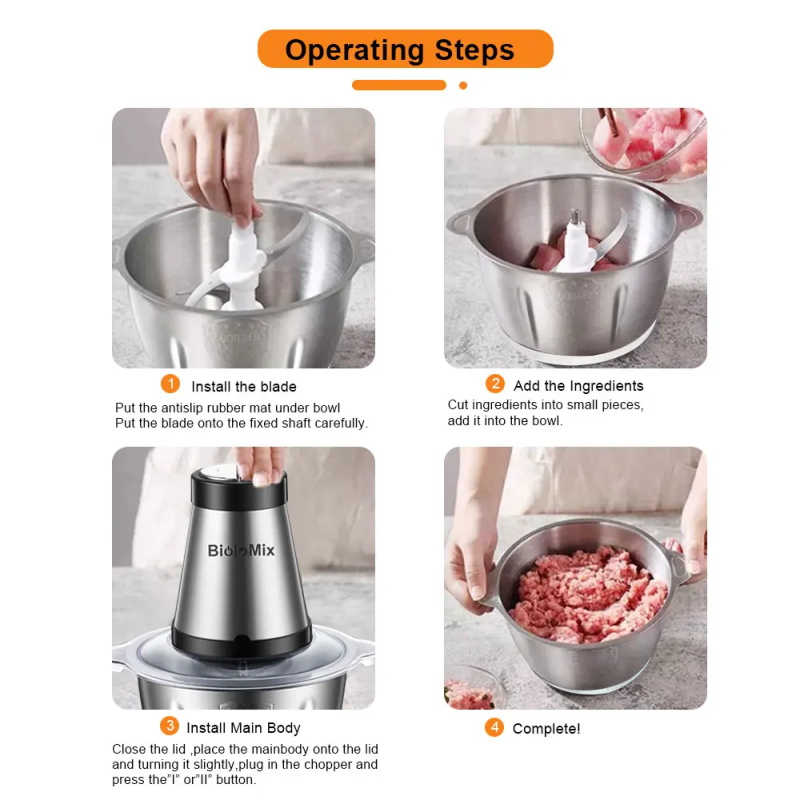 Operating Steps

1 Install the blade

Put the antislip rubber mat under bowl
Put the blade onto the fixed shaft carefully.

2 Add the Ingredients

Cut ingredients into small pieces, add it into the bowl.

BioloMix

3 Install Main Body

Close the lid ,place the mainbody onto the lid and turning it slightly,plug in the chopper and press the"I" or"II" button.

4 Complete!