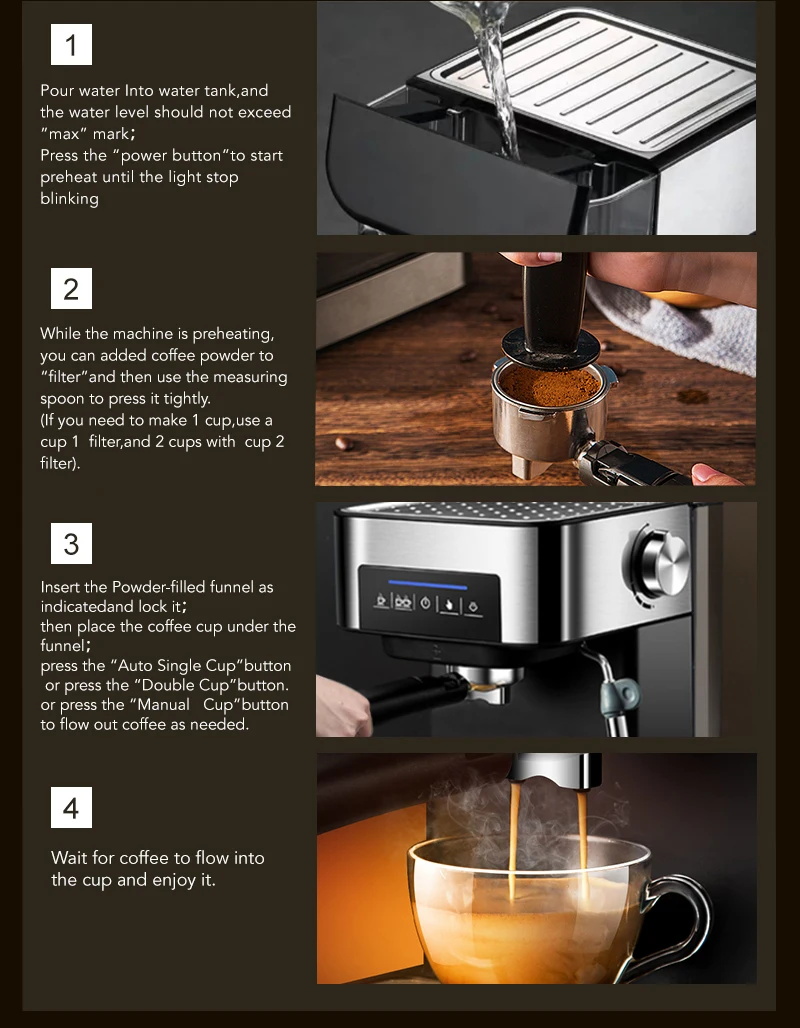 1

Pour water Into water tank,and the water level should not exceed "max" mark;
Press the "power button"to start preheat until the light stop blinking

2

While the machine is preheating, you can added coffee powder to "filter"and then use the measuring spoon to press it tightly.
(If you need to make 1 cup,use a cup 1 filter,and 2 cups with cup 2 filter).

3

Insert the Powder-filled funnel as indicatedand lock it;
then place the coffee cup under the funnel;
press the "Auto Single Cup"button or press the "Double Cup"button. or press the "Manual Cup"button to flow out coffee as needed.

4

Wait for coffee to flow into the cup and enjoy it.